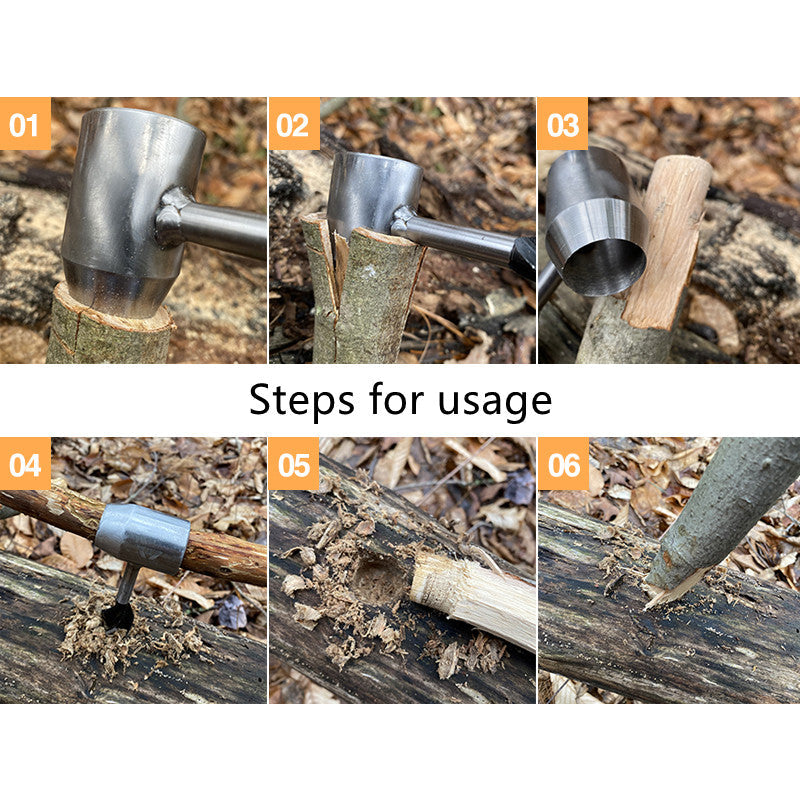 01

02

03

Steps for usage

04

05

06